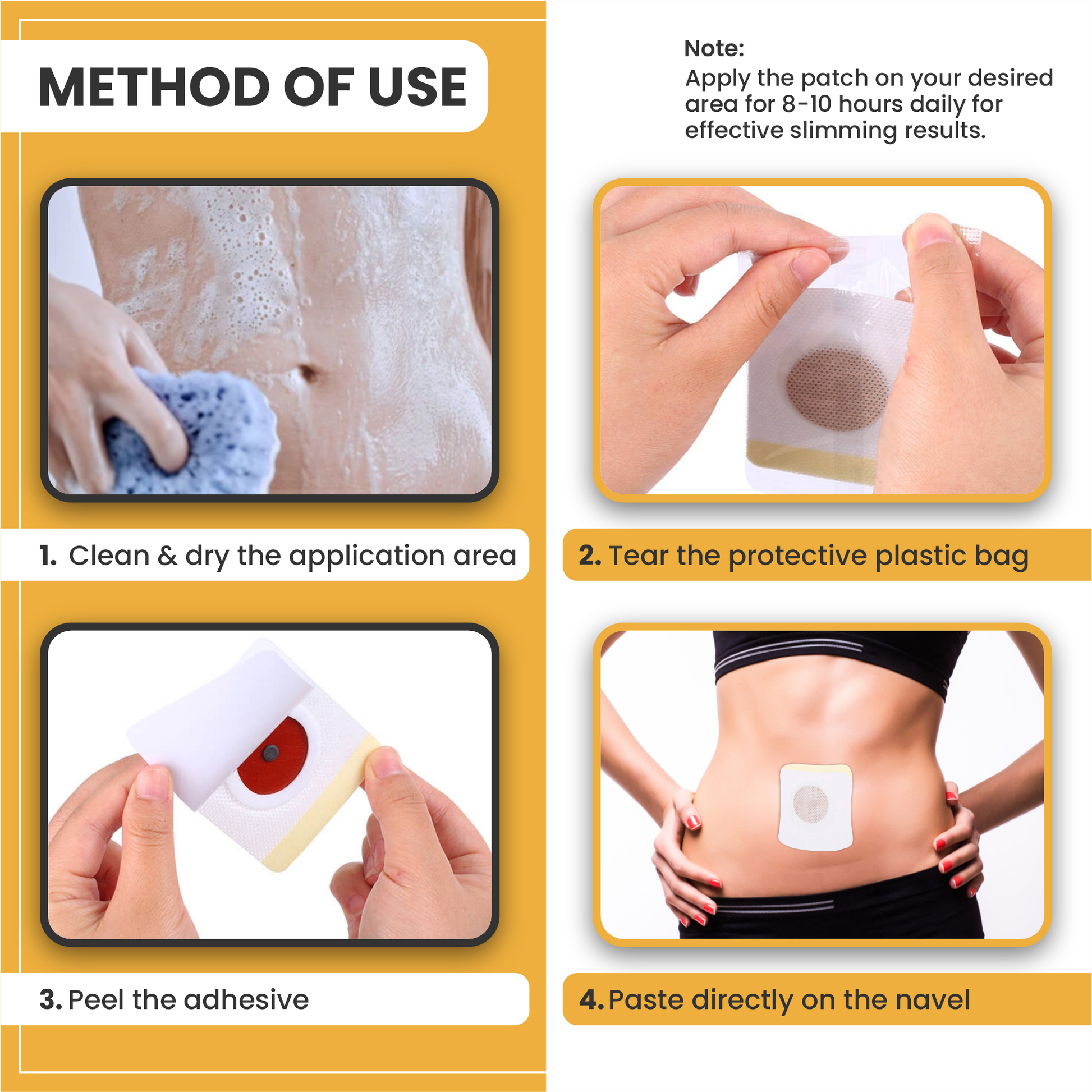 METHOD OF USE

Note:
Apply the patch on your desired area for 8-10 hours daily for effective slimming results.

1. Clean & dry the application area

2. Tear the protective plastic bag

3. Peel the adhesive

4. Paste directly on the navel